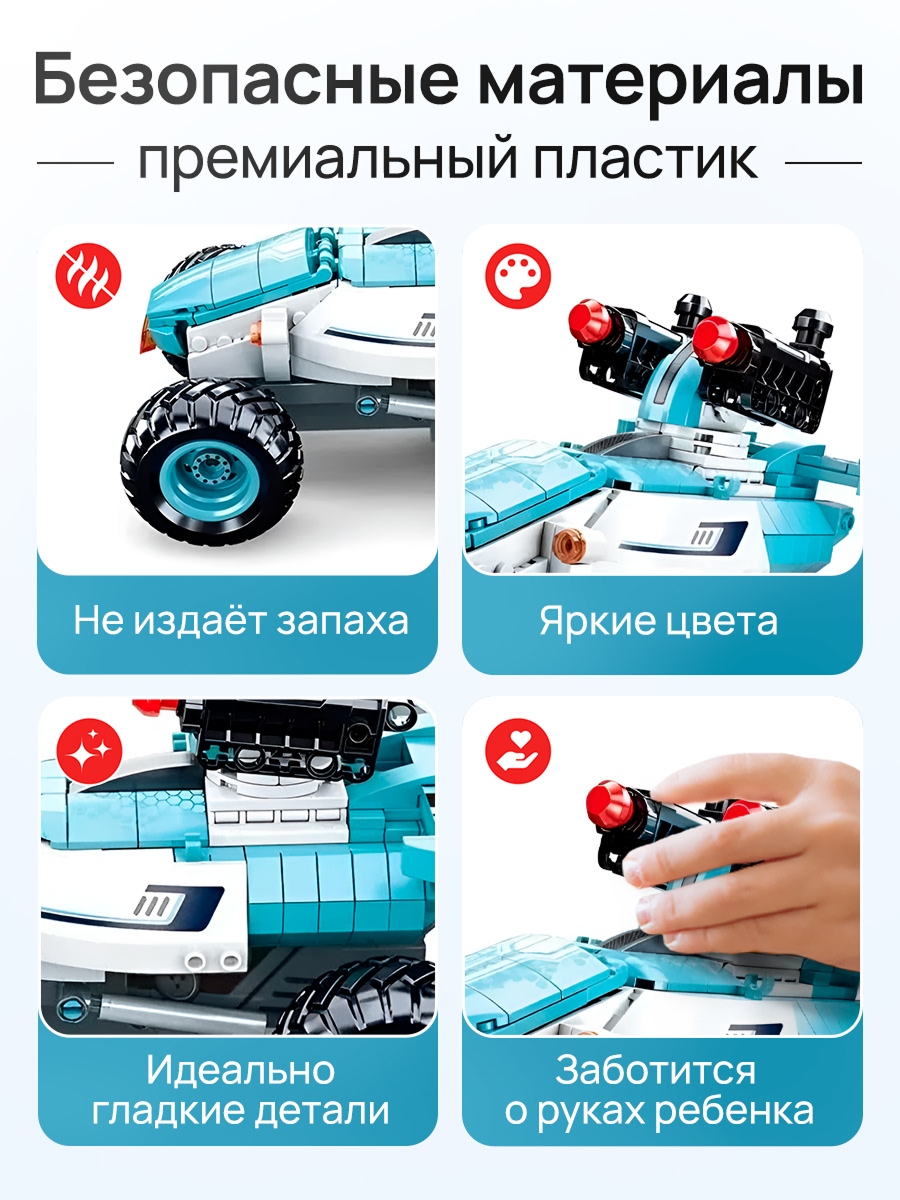 Безопасные материалы

премиальный пластик

Не издаёт запаха

Яркие цвета

Идеально гладкие детали

Заботится о руках ребенка