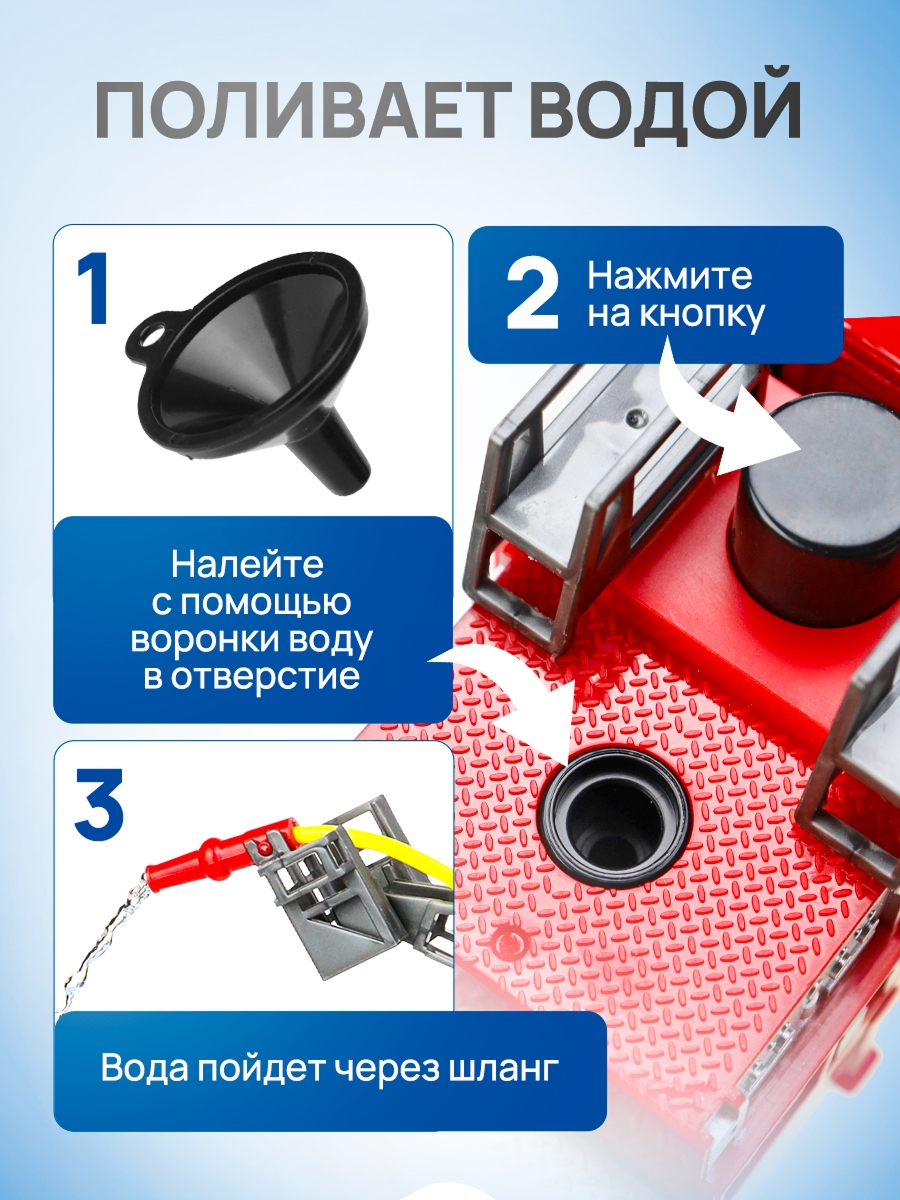 ПОЛИВАЕТ ВОДОЙ

1

Налейте с помощью воронки воду в отверстие

2 Нажмите на кнопку

3

Вода пойдет через шланг